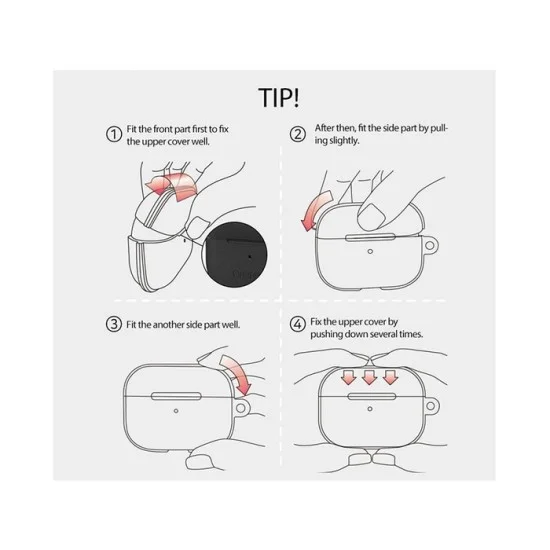 TIP!

① Fit the front part first to fix the upper cover well.

② After then, fit the side part by pulling slightly.

③ Fit the another side part well.

④ Fix the upper cover by pushing down several times.